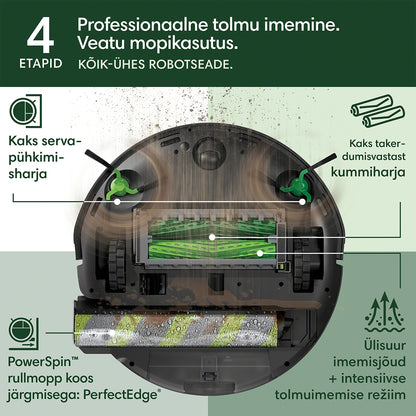 4
ETAPID

Professionaalne tolmu imemine.
Veatu mopikasutus.
KÕIK-ÜHES ROBOTSEADE.

Kaks servapühkimisharja

Kaks takerdumisvastast kummiharja

PowerSpin™ rullmopp koos järgmisega: PerfectEdge®

Ülisuur imemisjõud + intensiivse tolmuimemise režiim