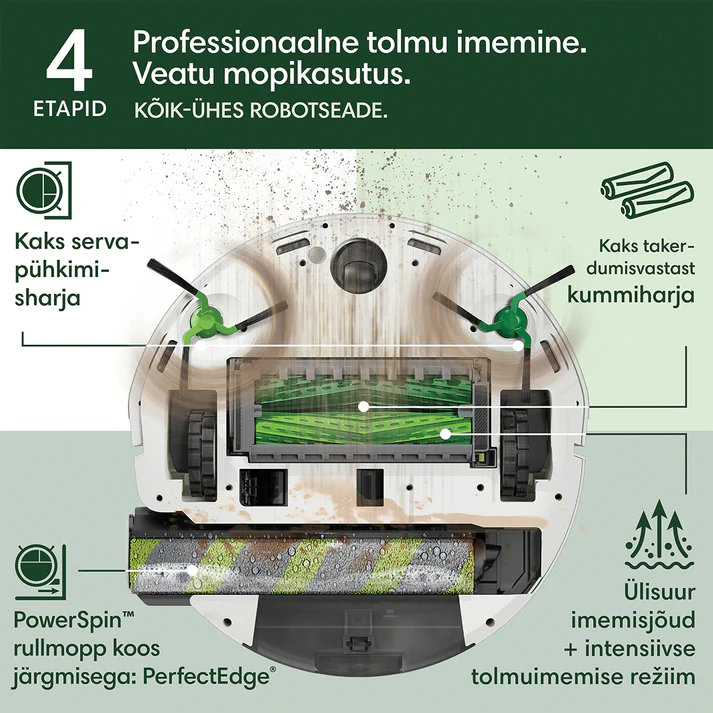 4
ETAPID

Professionaalne tolmu imemine.
Veatu mopikasutus.
KÕIK-ÜHES ROBOTSEADE.

Kaks servapühkimisharja

Kaks takerdumisvastast kummiharja

PowerSpin™ rullmopp koos järgmisega: PerfectEdge®

Ülisuur imemisjõud + intensiivse tolmuimemise režiim